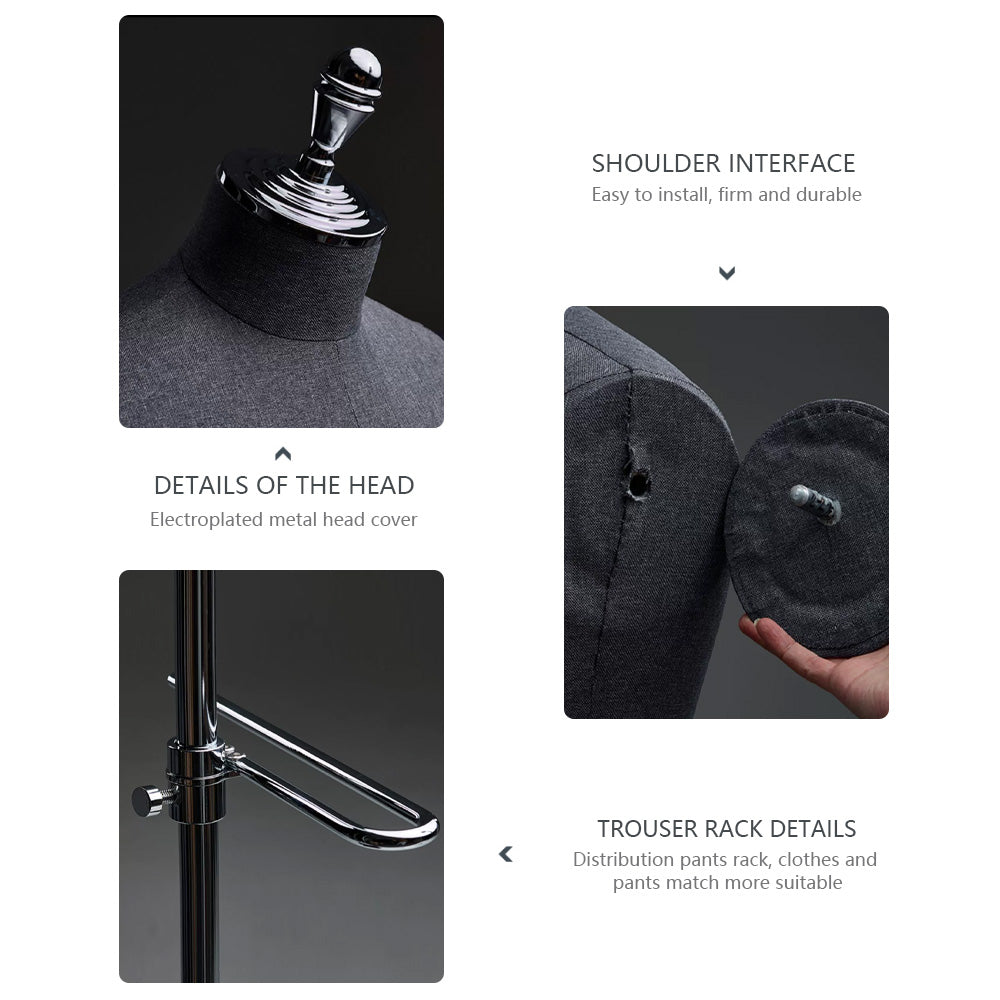 SHOULDER INTERFACE
Easy to install, firm and durable

DETAILS OF THE HEAD
Electroplated metal head cover

TROUSER RACK DETAILS
Distribution pants rack, clothes and pants match more suitable