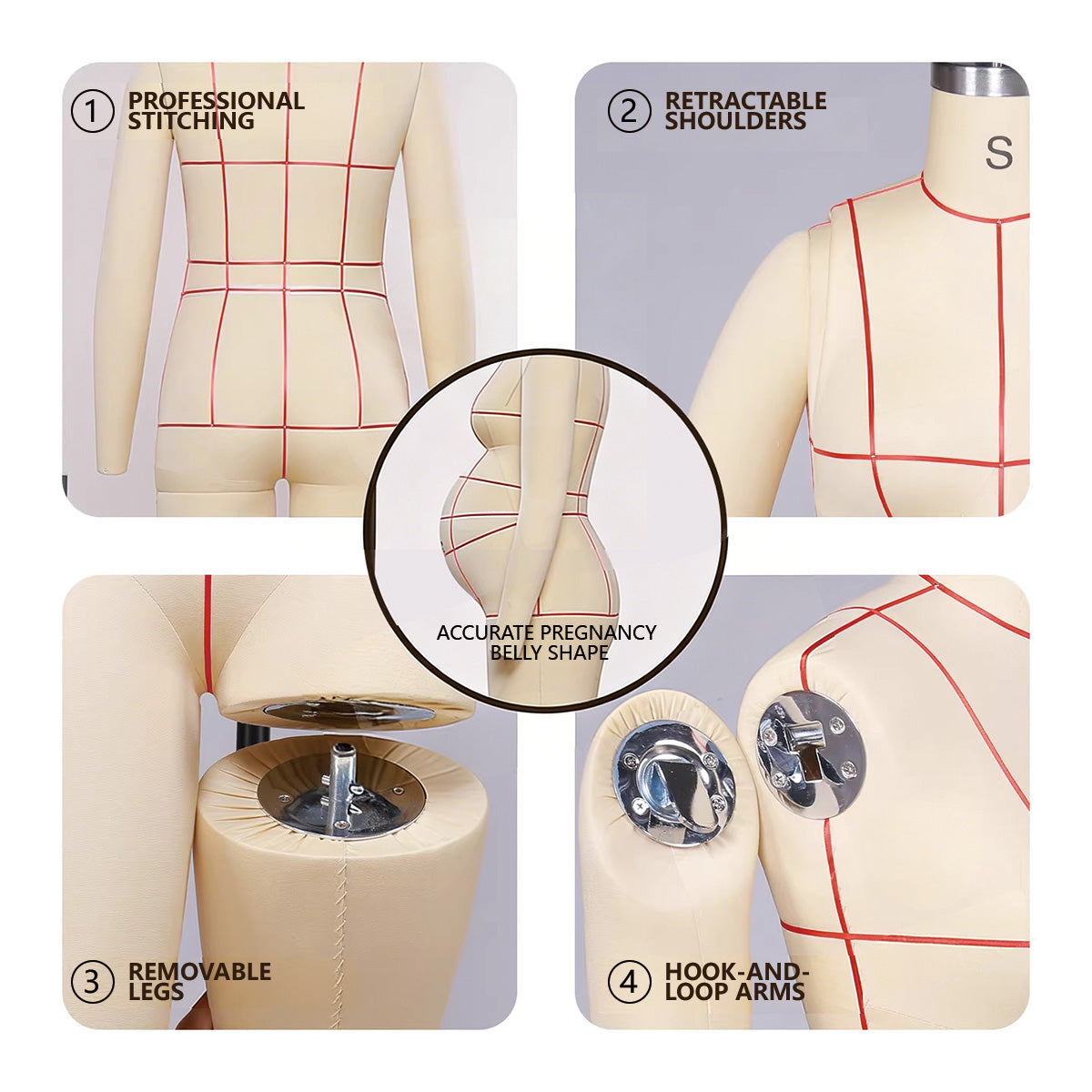 1 PROFESSIONAL STITCHING

2 RETRACTABLE SHOULDERS

S

ACCURATE PREGNANCY BELLY SHAPE

3 REMOVABLE LEGS

4 HOOK-AND-LOOP ARMS