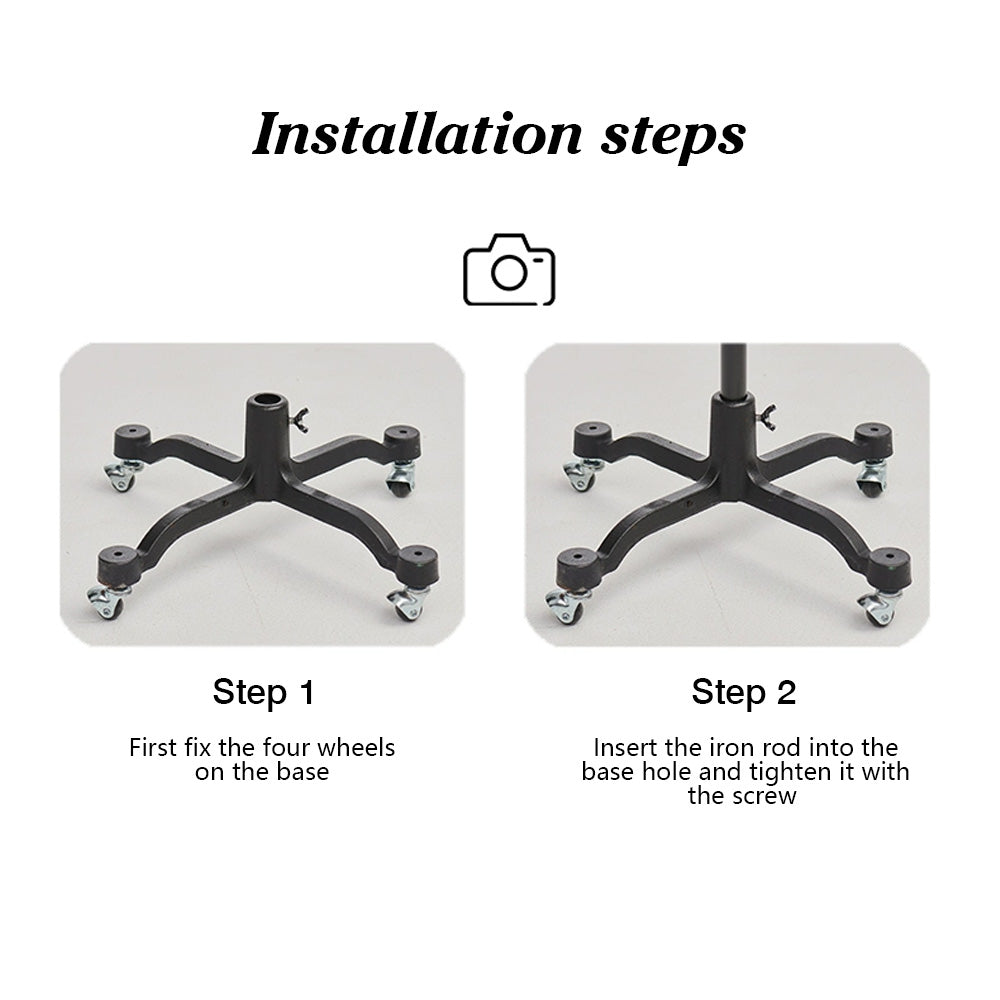 Installation steps

Step 1

First fix the four wheels on the base

Step 2

Insert the iron rod into the base hole and tighten it with the screw