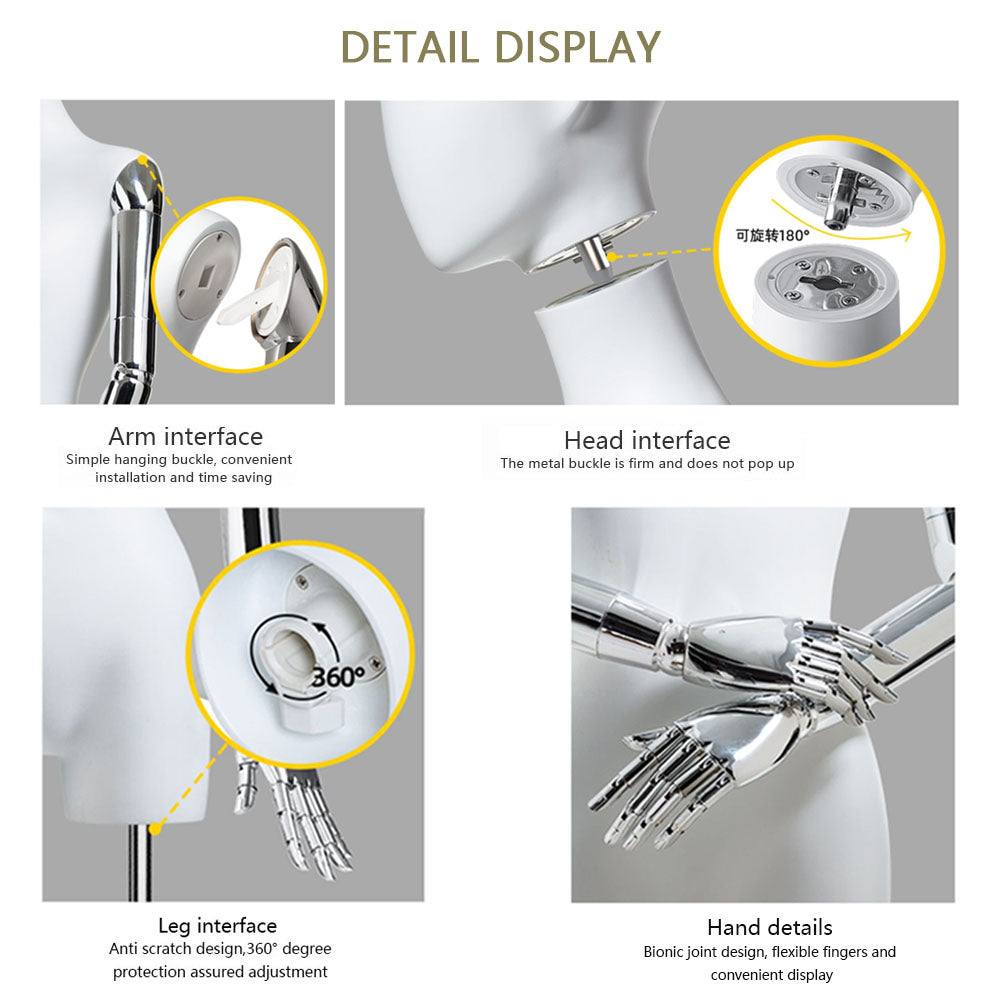 DETAIL DISPLAY

可旋转180°

Arm interface
Simple hanging buckle, convenient installation and time saving

Head interface
The metal buckle is firm and does not pop up

360°

Leg interface
Anti scratch design,360° degree protection assured adjustment

Hand details
Bionic joint design, flexible fingers and convenient display