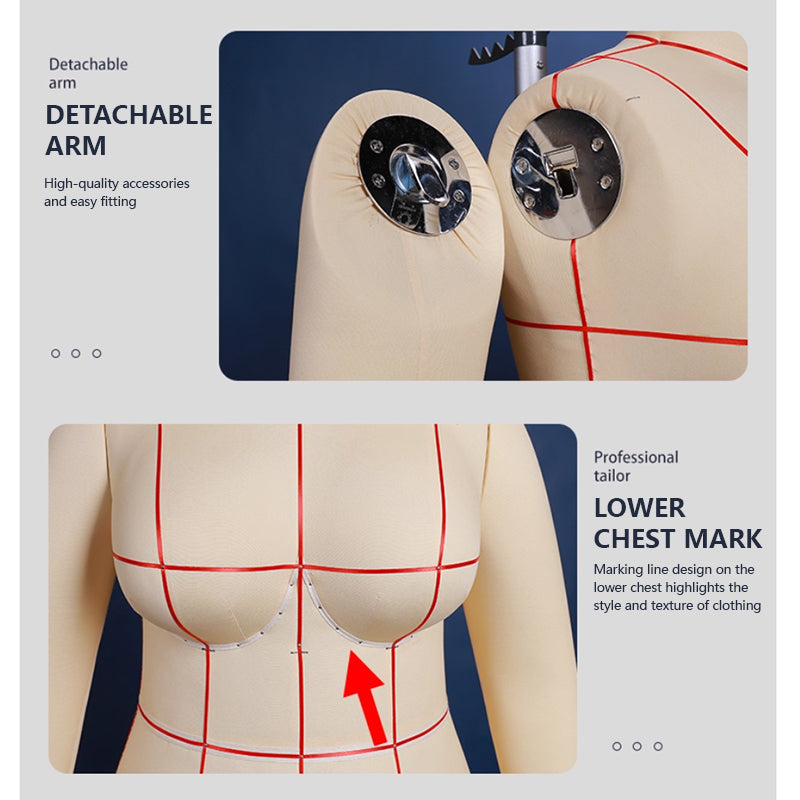 Detachable arm

DETACHABLE ARM

High-quality accessories and easy fitting

Professional tailor

LOWER CHEST MARK

Marking line design on the lower chest highlights the style and texture of clothing