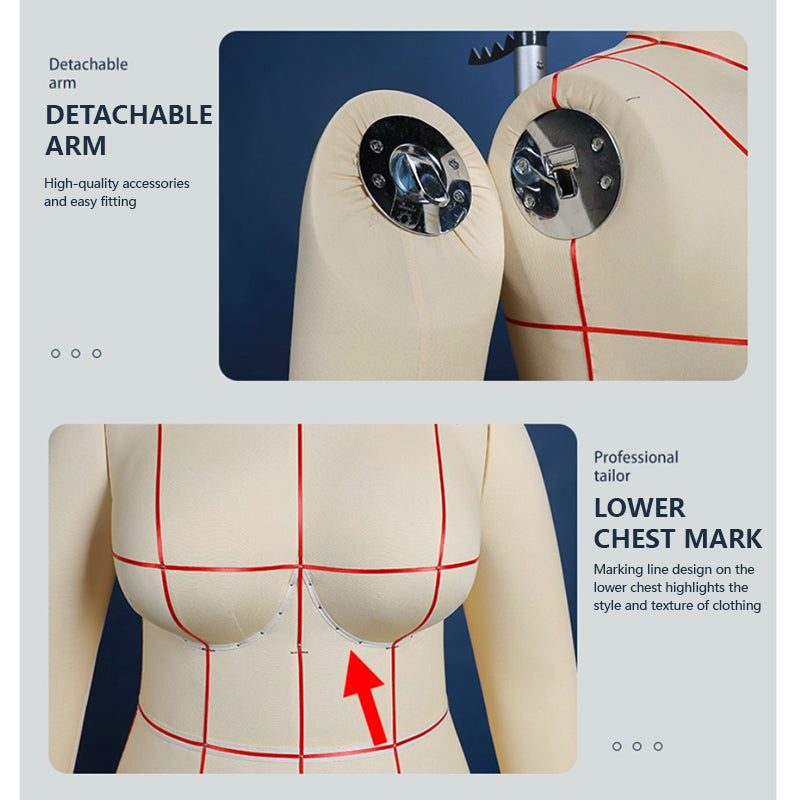 Detachable arm

DETACHABLE ARM

High-quality accessories and easy fitting

Professional tailor

LOWER CHEST MARK

Marking line design on the lower chest highlights the style and texture of clothing