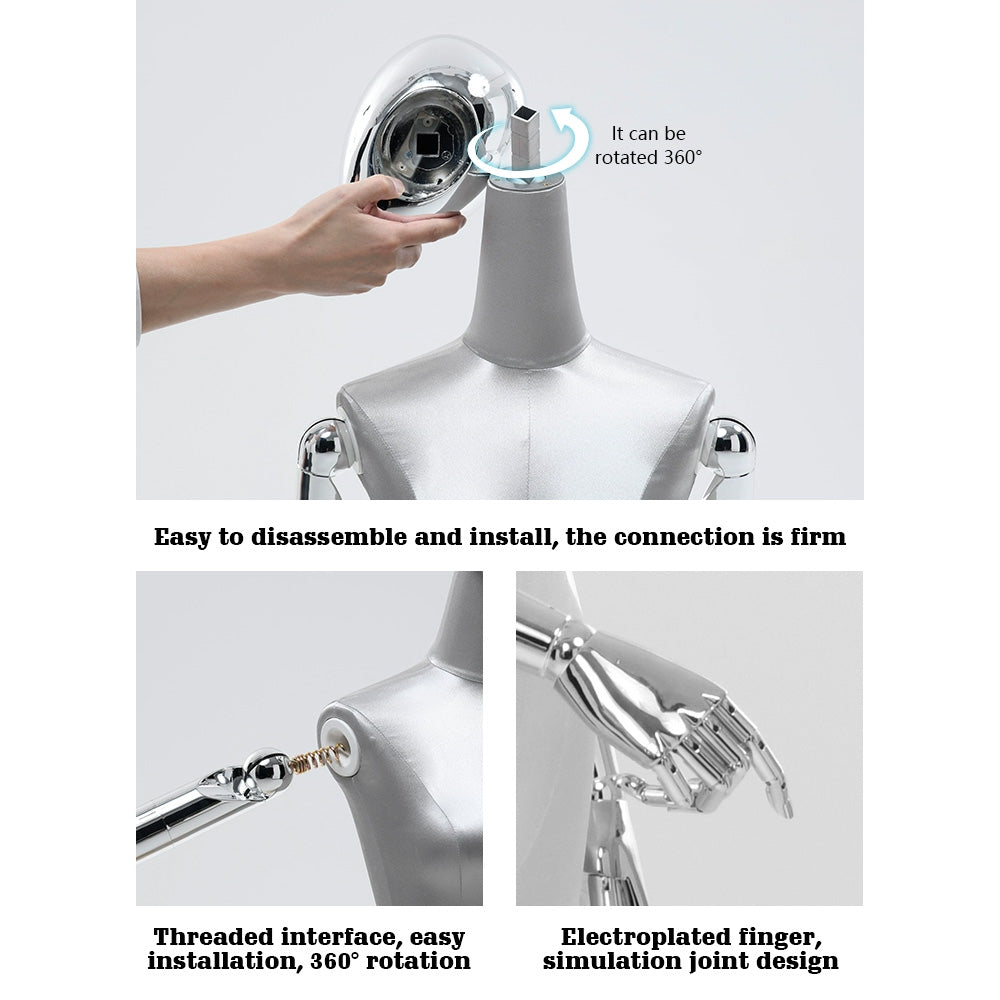 It can be rotated 360°

Easy to disassemble and install, the connection is firm

Threaded interface, easy installation, 360° rotation

Electroplated finger, simulation joint design