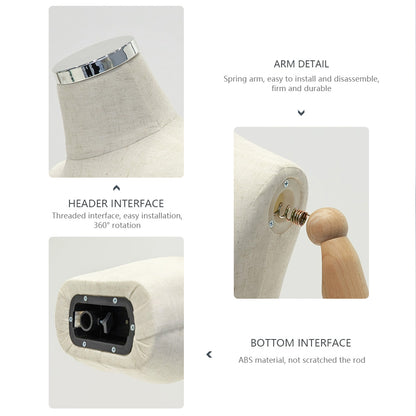 ARM DETAIL

Spring arm, easy to install and disassemble, firm and durable

HEADER INTERFACE

Threaded interface, easy installation, 360° rotation

BOTTOM INTERFACE

ABS material, not scratched the rod