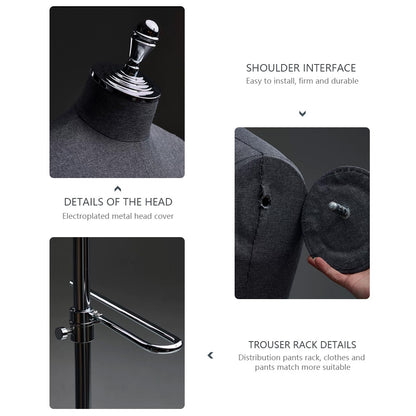 SHOULDER INTERFACE
Easy to install, firm and durable

DETAILS OF THE HEAD
Electroplated metal head cover

TROUSER RACK DETAILS
Distribution pants rack, clothes and pants match more suitable