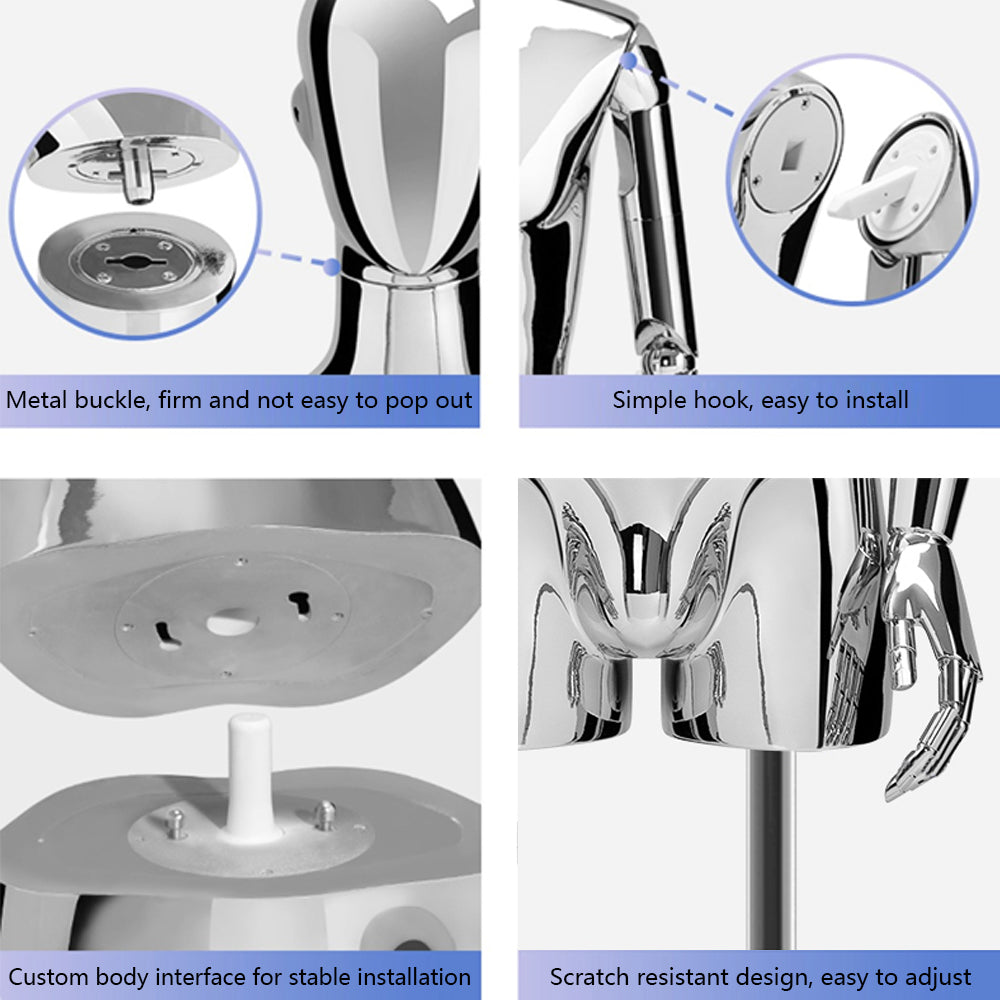 Metal buckle, firm and not easy to pop out

Simple hook, easy to install

Custom body interface for stable installation

Scratch resistant design, easy to adjust