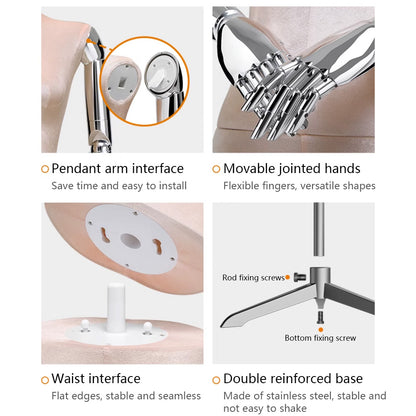 Pendant arm interface
Save time and easy to install

Movable jointed hands
Flexible fingers, versatile shapes

Rod fixing screws

Bottom fixing screw

Waist interface
Flat edges, stable and seamless

Double reinforced base
Made of stainless steel, stable and not easy to shake