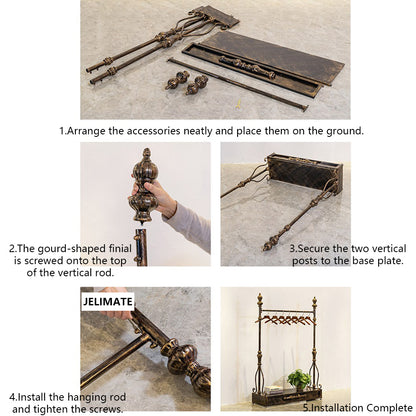 1.Arrange the accessories neatly and place them on the ground.

2.The gourd-shaped finial is screwed onto the top of the vertical rod.

3.Secure the two vertical posts to the base plate.

JELIMATE

4.Install the hanging rod and tighten the screws.

5.Installation Complete