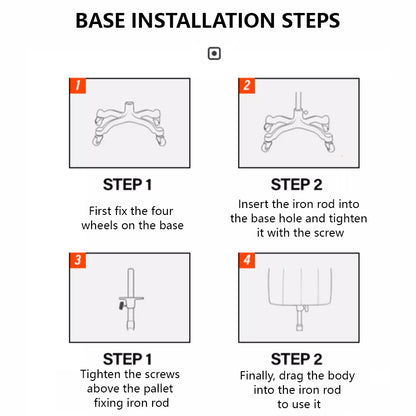 BASE INSTALLATION STEPS

1

STEP 1

First fix the four wheels on the base

2

STEP 2

Insert the iron rod into the base hole and tighten it with the screw

3

STEP 1

Tighten the screws above the pallet fixing iron rod

4

STEP 2

Finally, drag the body into the iron rod to use it