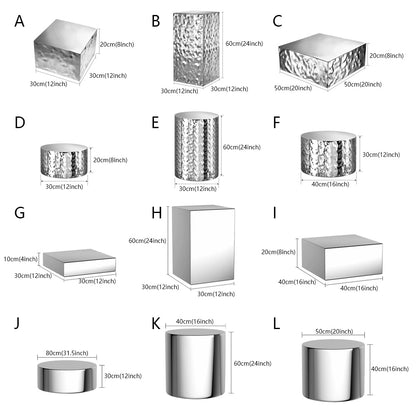 A
20cm(8inch)
30cm(12inch)
30cm(12inch)

B
60cm(24inch)
30cm(12inch)
30cm(12inch)

C
20cm(8inch)
50cm(20inch)
50cm(20inch)

D
20cm(8inch)
30cm(12inch)

E
60cm(24inch)
30cm(12inch)

F
30cm(12inch)
40cm(16inch)

G
10cm(4inch)
30cm(12inch)
30cm(12inch)

H
60cm(24inch)
30cm(12inch)
30cm(12inch)

I
20cm(8inch)
40cm(16inch)
40cm(16inch)

J
80cm(31.5inch)
30cm(12inch)

K
40cm(16inch)
60cm(24inch)

L
50cm(20inch)
40cm(16inch)