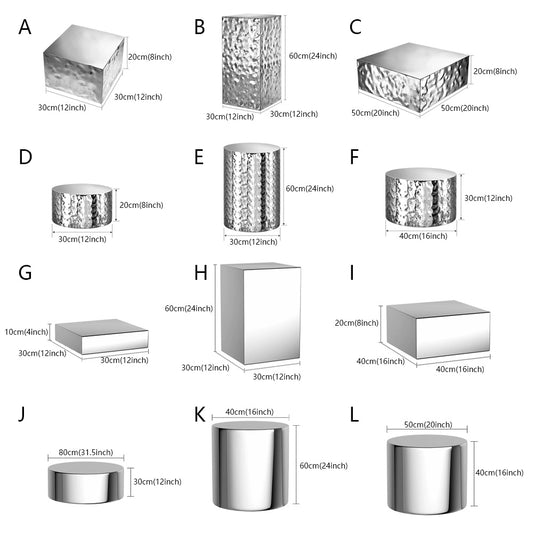 A
20cm(8inch)
30cm(12inch)
30cm(12inch)

B
60cm(24inch)
30cm(12inch)
30cm(12inch)

C
20cm(8inch)
50cm(20inch)
50cm(20inch)

D
20cm(8inch)
30cm(12inch)

E
60cm(24inch)
30cm(12inch)

F
30cm(12inch)
40cm(16inch)

G
10cm(4inch)
30cm(12inch)
30cm(12inch)

H
60cm(24inch)
30cm(12inch)
30cm(12inch)

I
20cm(8inch)
40cm(16inch)
40cm(16inch)

J
80cm(31.5inch)
30cm(12inch)

K
40cm(16inch)
60cm(24inch)

L
50cm(20inch)
40cm(16inch)