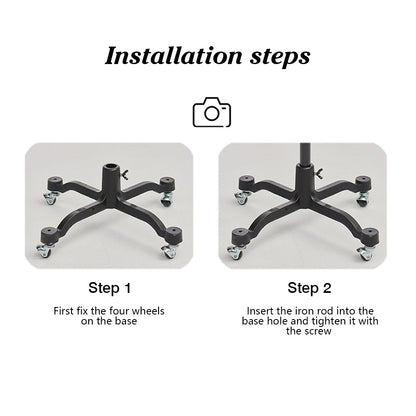 Installation steps

Step 1

First fix the four wheels on the base

Step 2

Insert the iron rod into the base hole and tighten it with the screw