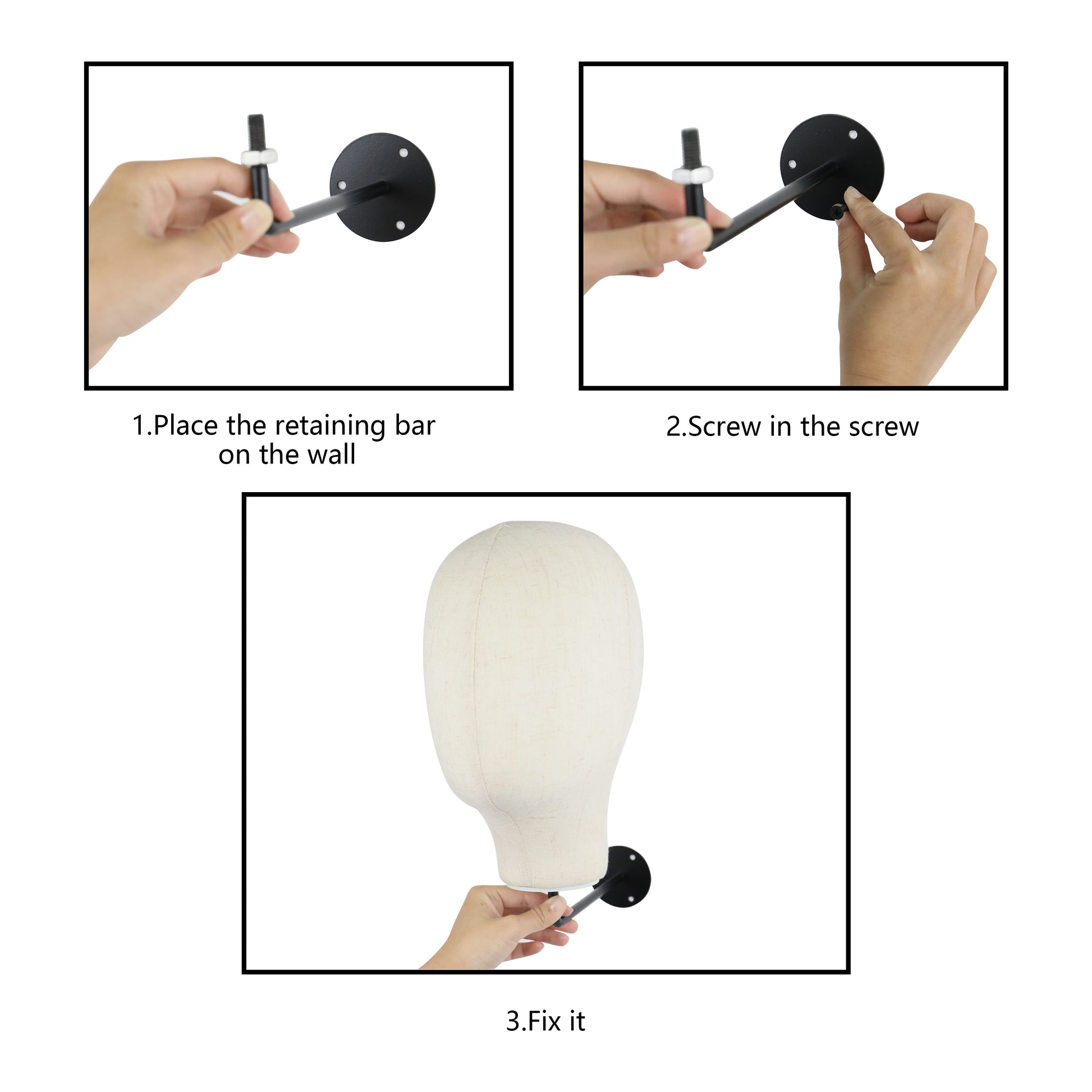 1.Place the retaining bar on the wall

2.Screw in the screw

3.Fix it