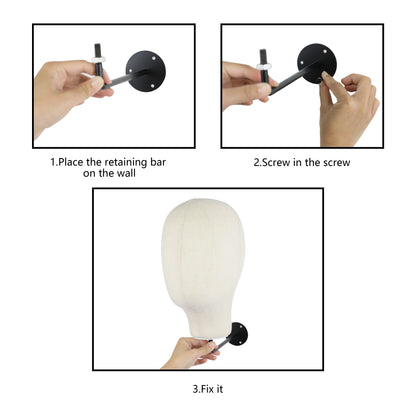 1.Place the retaining bar on the wall

2.Screw in the screw

3.Fix it