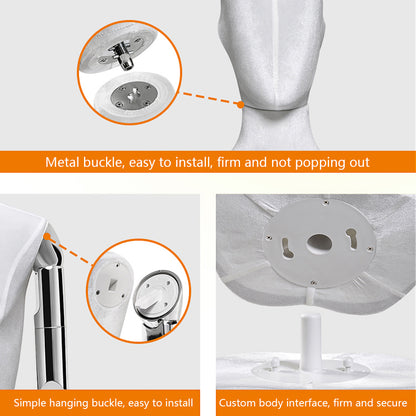 Metal buckle, easy to install, firm and not popping out

Simple hanging buckle, easy to install

Custom body interface, firm and secure