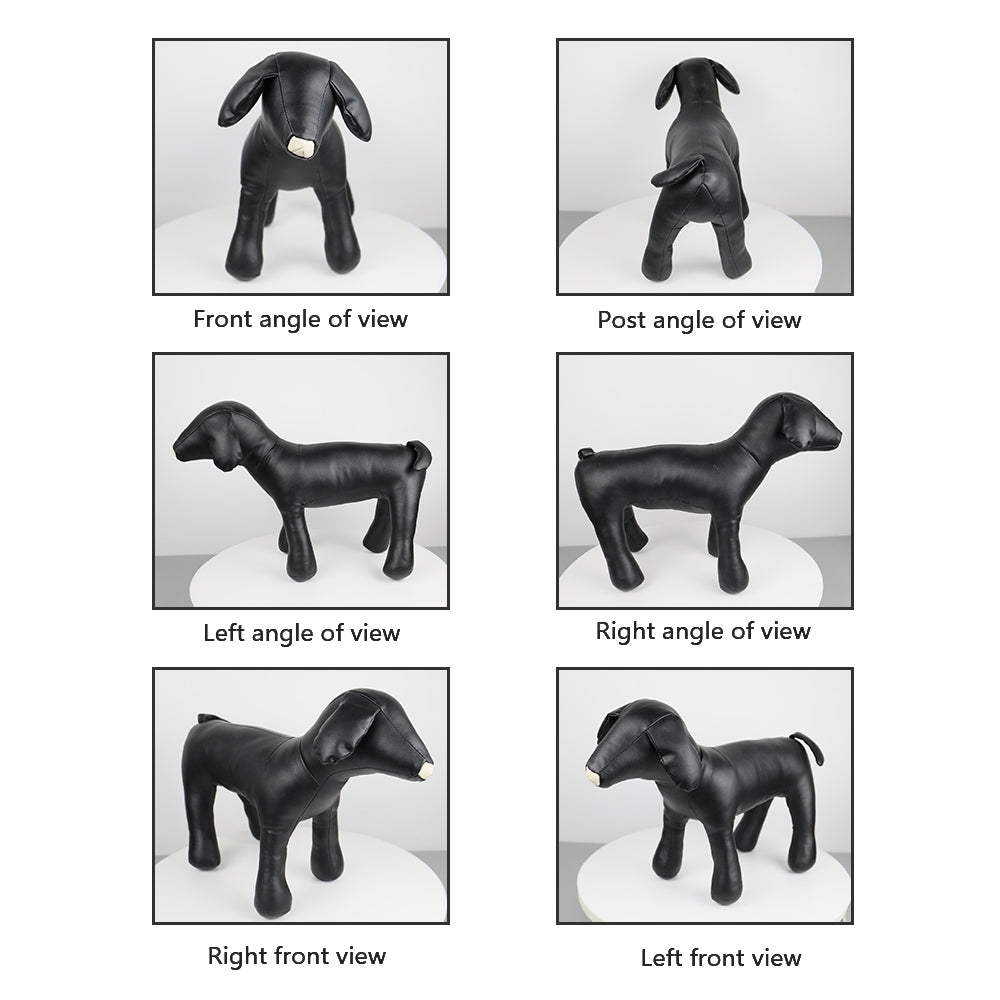 Front angle of view

Post angle of view

Left angle of view

Right angle of view

Right front view

Left front view