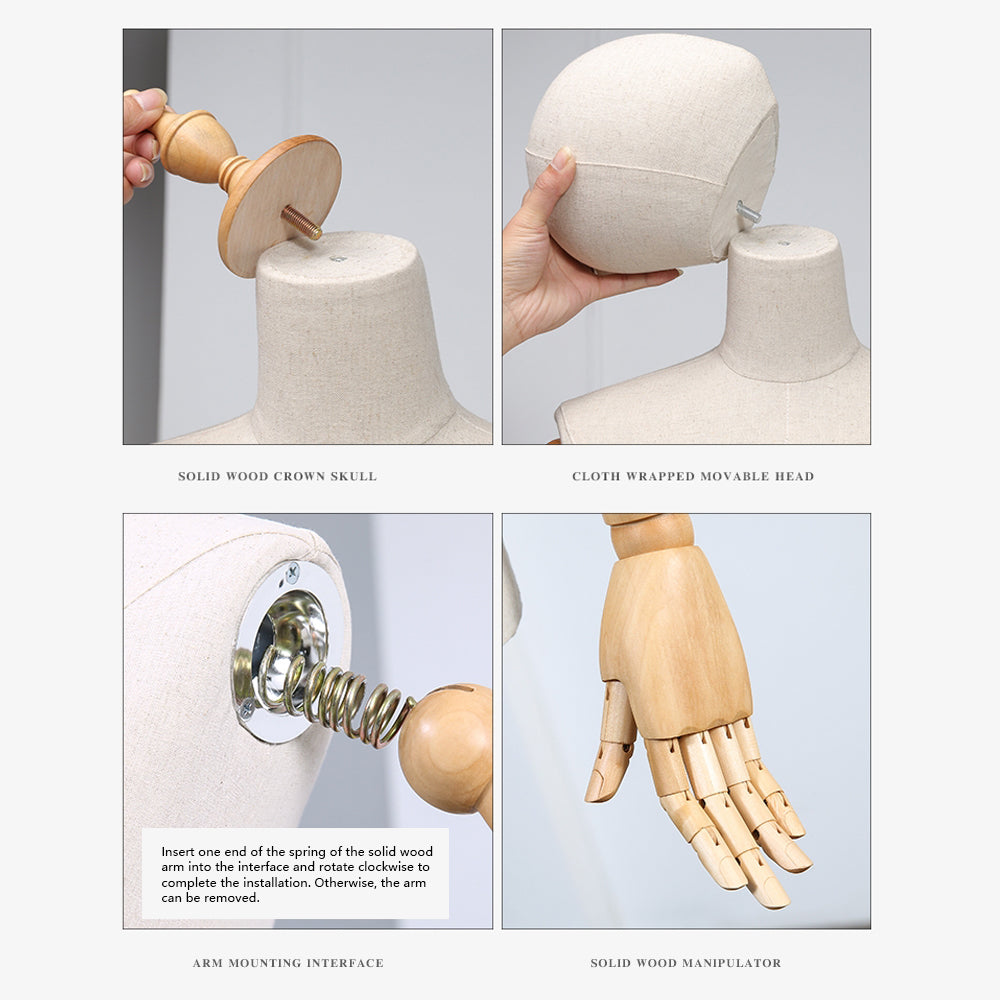 SOLID WOOD CROWN SKULL

CLOTH WRAPPED MOVABLE HEAD

Insert one end of the spring of the solid wood arm into the interface and rotate clockwise to complete the installation. Otherwise, the arm can be removed.

ARM MOUNTING INTERFACE

SOLID WOOD MANIPULATOR