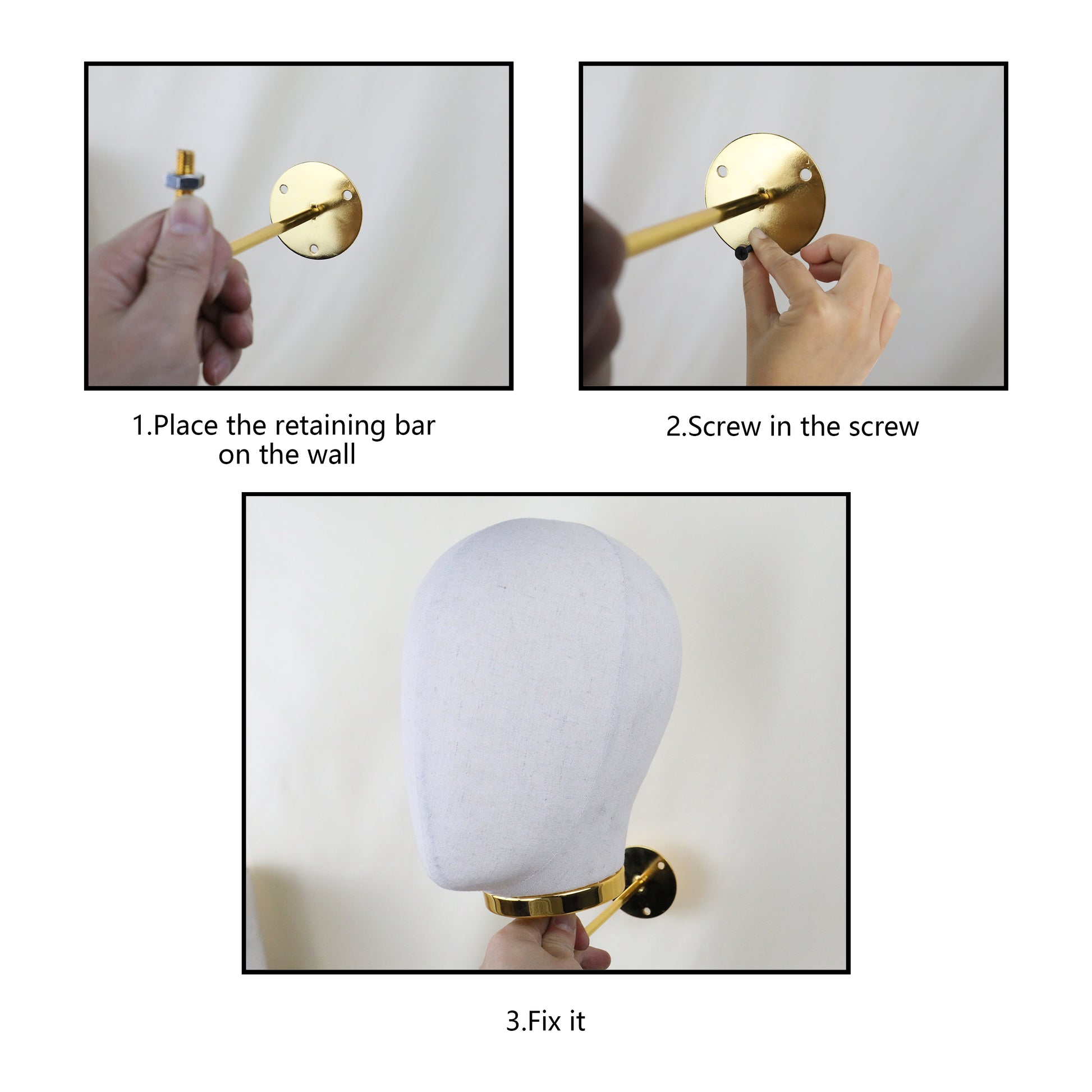 1.Place the retaining bar on the wall

2.Screw in the screw

3.Fix it